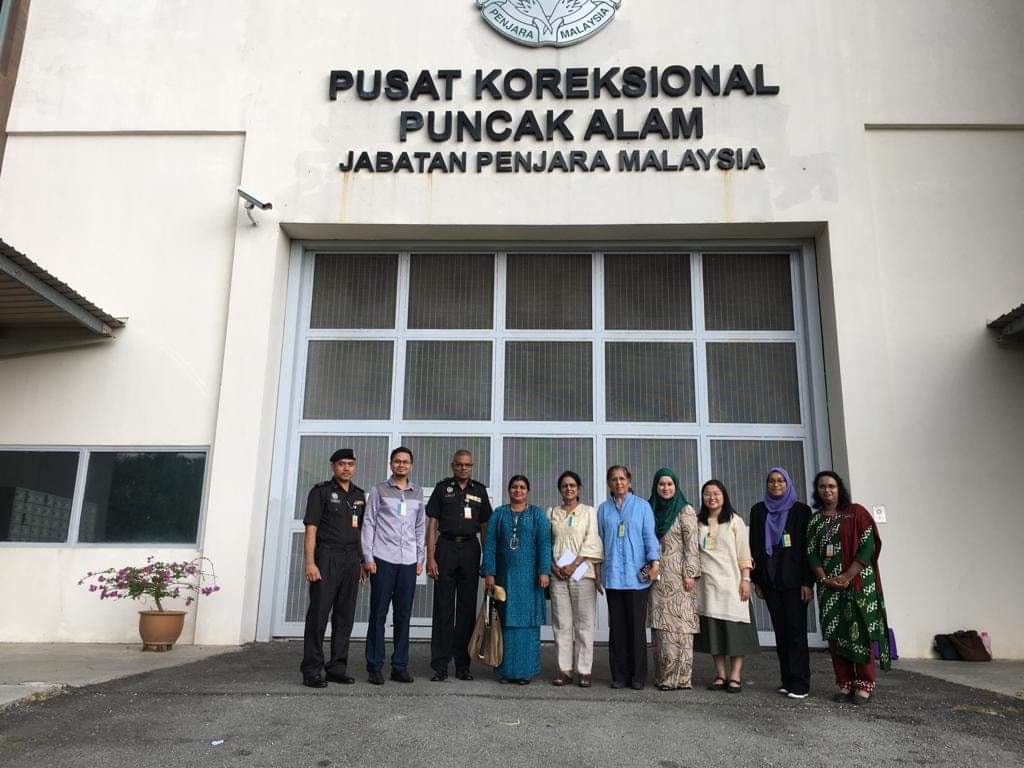 PENJARA MALAYSIA

PUSAT KOREKSIONAL
PUNCAK ALAM
JABATAN PENJARA MALAYSIA